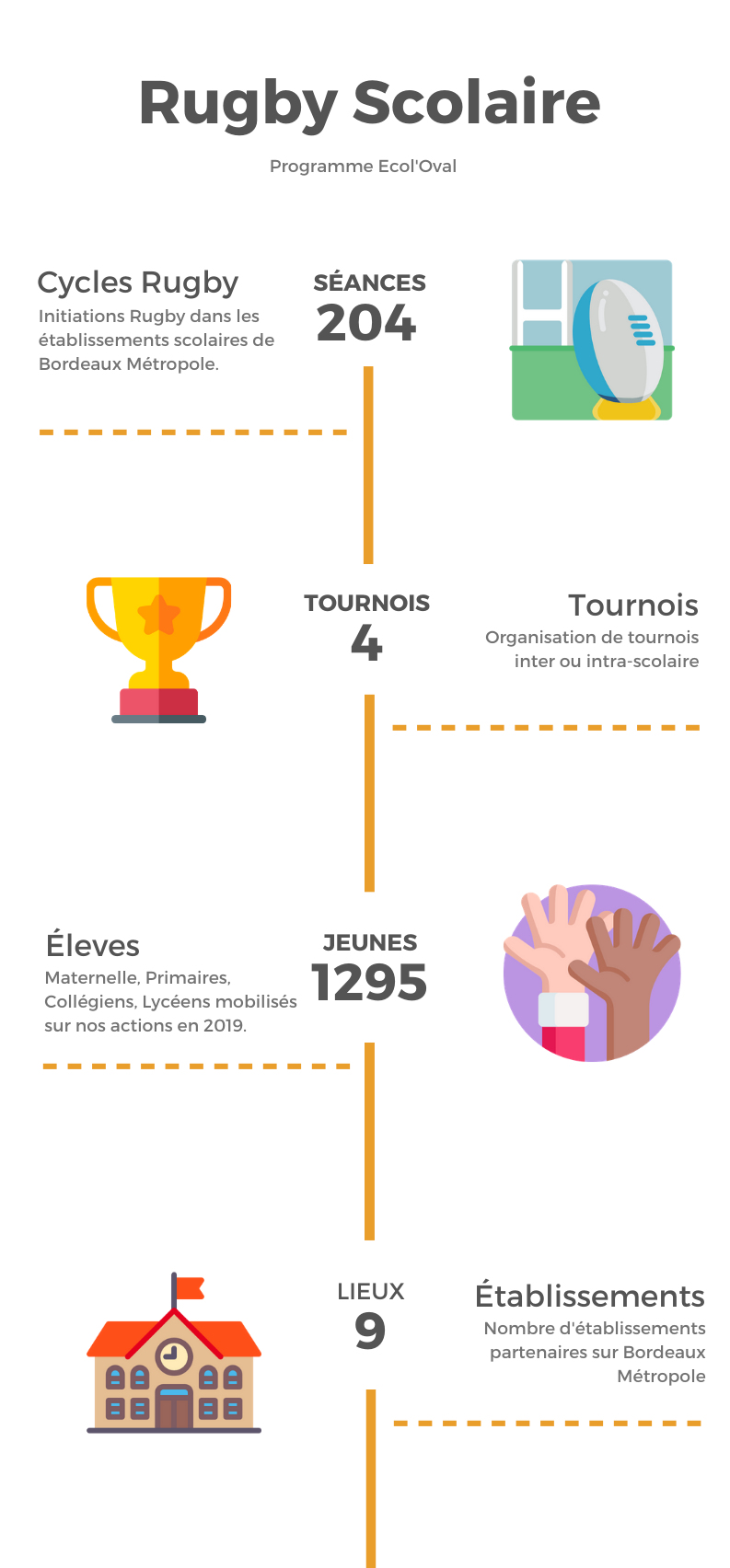 Rugby Scolaire

Programme Ecol'Oval

Cycles Rugby

Initiations Rugby dans les établissements scolaires de Bordeaux Métropole.

SÉANCES
204

TOURNOIS
4

Tournois

Organisation de tournois inter ou intra-scolaire

Éleves

Maternelle, Primaires, Collégiens, Lycéens mobilisés sur nos actions en 2019.

JEUNES
1295

LIEUX
9

Établissements

Nombre d'établissements partenaires sur Bordeaux Métropole